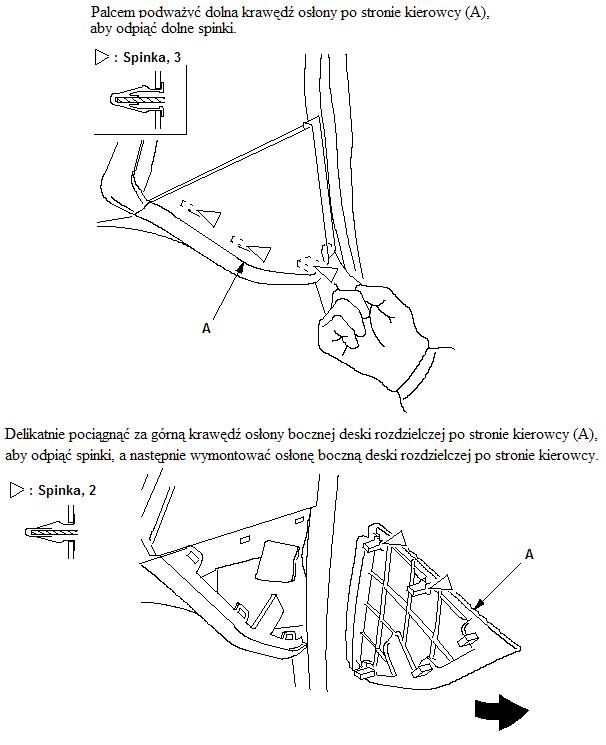 Palcem podważyć dolna krawędź osłony po stronie kierowcy (A), aby odpiąć dolne spinki.

▷ : Spinka, 3

A

Delikatnie pociągnąć za górną krawędź osłony bocznej deski rozdzielczej po stronie kierowcy (A), aby odpiąć spinki, a następnie wymontować osłonę boczną deski rozdzielczej po stronie kierowcy.

▷ : Spinka, 2

A