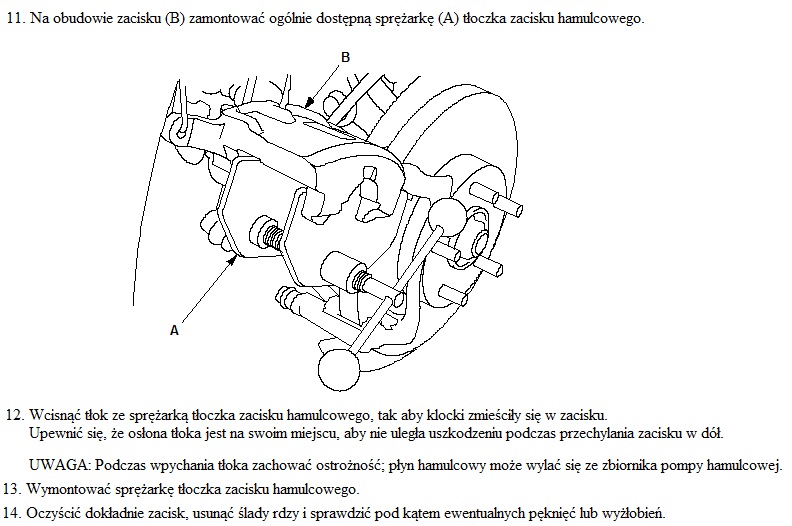 11. Na obudowie zacisku (B) zamontować ogólnie dostępną sprężarkę (A) tłoczka zacisku hamulcowego.

B

A

12. Wcisnąć tłok ze sprężarką tłoczka zacisku hamulcowego, tak aby klocki zmieściły się w zacisku. Upewnić się, że osłona tłoka jest na swoim miejscu, aby nie uległa uszkodzeniu podczas przechylania zacisku w dół.

UWAGA: Podczas wpychania tłoka zachować ostrożność; płyn hamulcowy może wylać się ze zbiornika pompy hamulcowej.

13. Wymontować sprężarkę tłoczka zacisku hamulcowego.

14. Oczyścić dokładnie zacisk, usunąć ślady rdzy i sprawdzić pod kątem ewentualnych pęknięć lub wyżłobień.