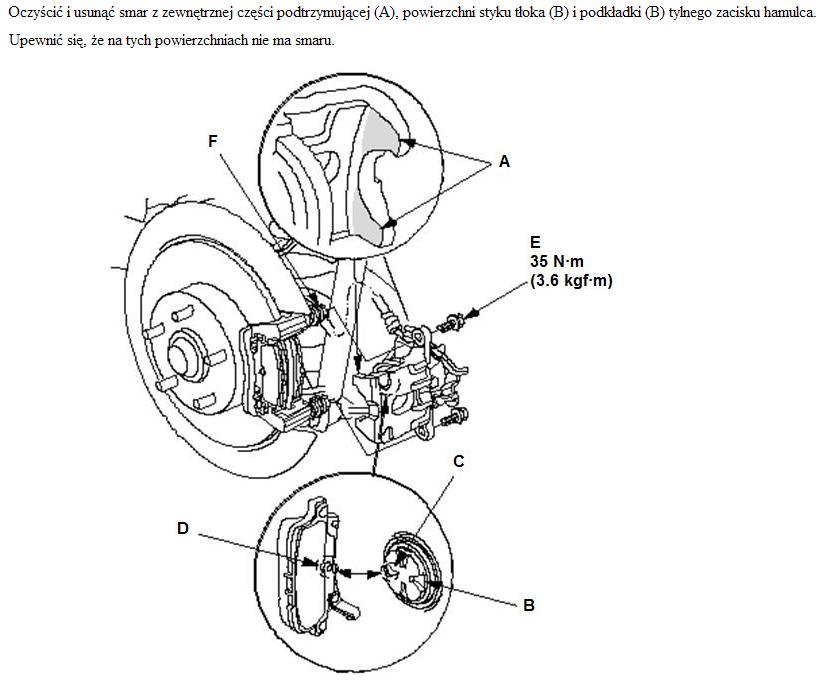 Oczyścić i usunąć smar z zewnętrznej części podtrzymującej (A), powierzchni styku tłoka (B) i podkładki (B) tylnego zacisku hamulca.

Upewnić się, że na tych powierzchniach nie ma smaru.

F

A

E
35 N·m
(3.6 kgf·m)

C

D

B